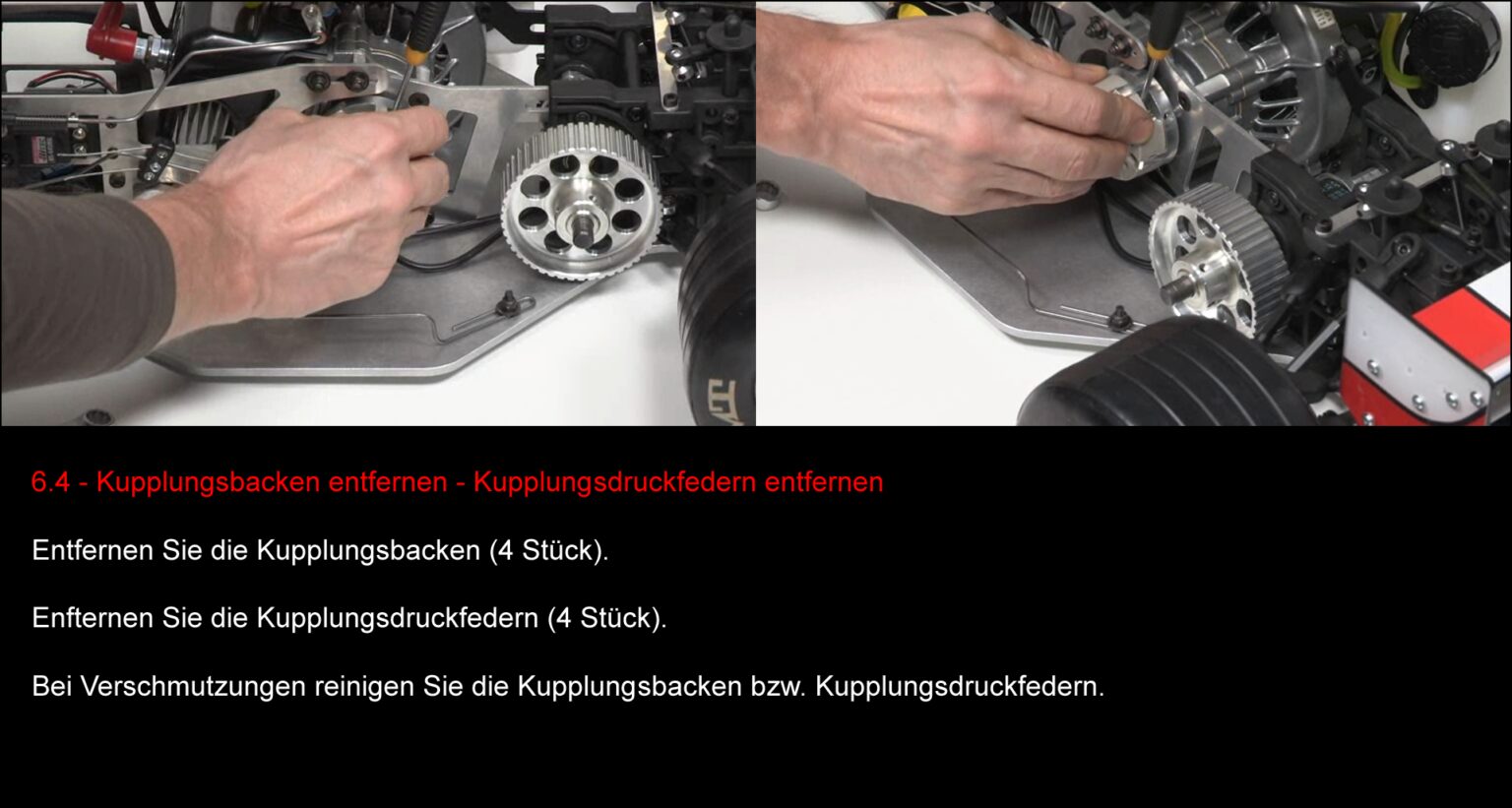 6.4 - Kupplungsbacken entfernen - Kupplungsdruckfedern entfernen

Entfernen Sie die Kupplungsbacken (4 Stück).

Enfternen Sie die Kupplungsdruckfedern (4 Stück).

Bei Verschmutzungen reinigen Sie die Kupplungsbacken bzw. Kupplungsdruckfedern.